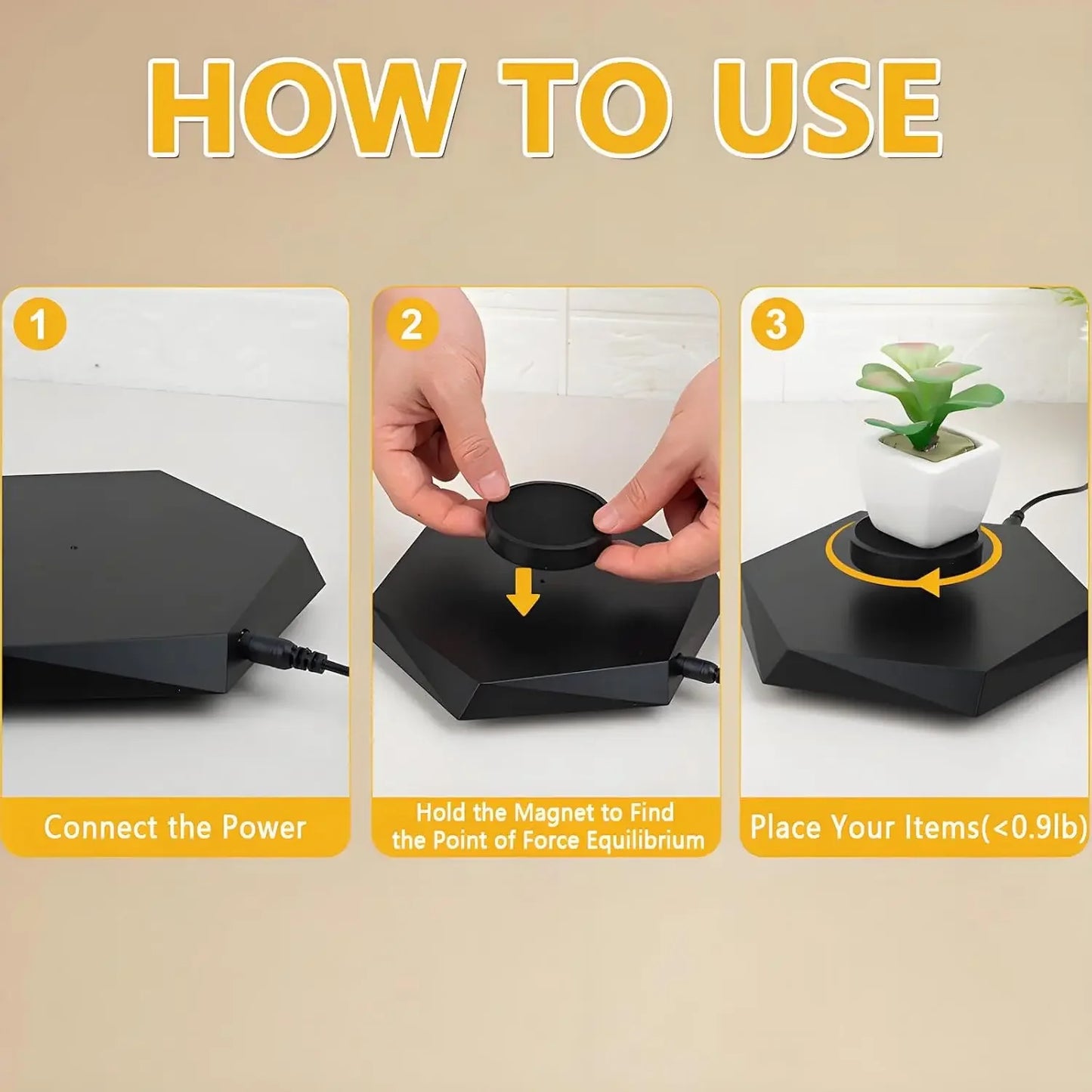 HOW TO USE

1

Connect the Power

2

Hold the Magnet to Find the Point of Force Equilibrium

3

Place Your Items(<0.9lb)